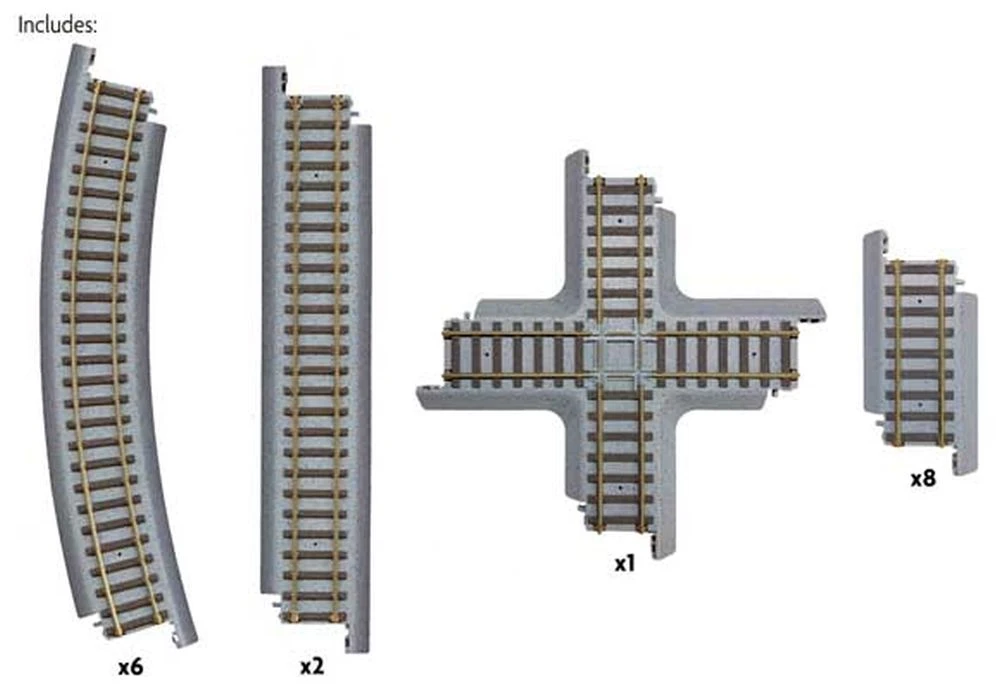 Includes:

x6

x2

x1

x8